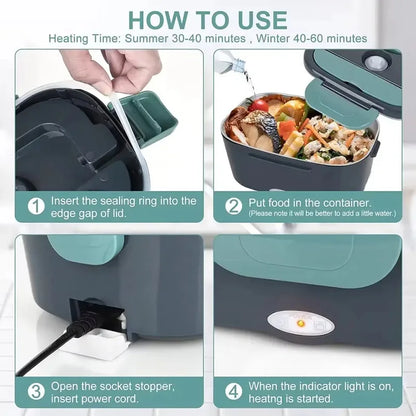 HOW TO USE

Heating Time: Summer 30-40 minutes , Winter 40-60 minutes

1 Insert the sealing ring into the edge gap of lid.

2 Put food in the container.
(Please note it will be better to add a little water.)

3 Open the socket stopper, insert power cord.

4 When the indicator light is on, heatng is started.