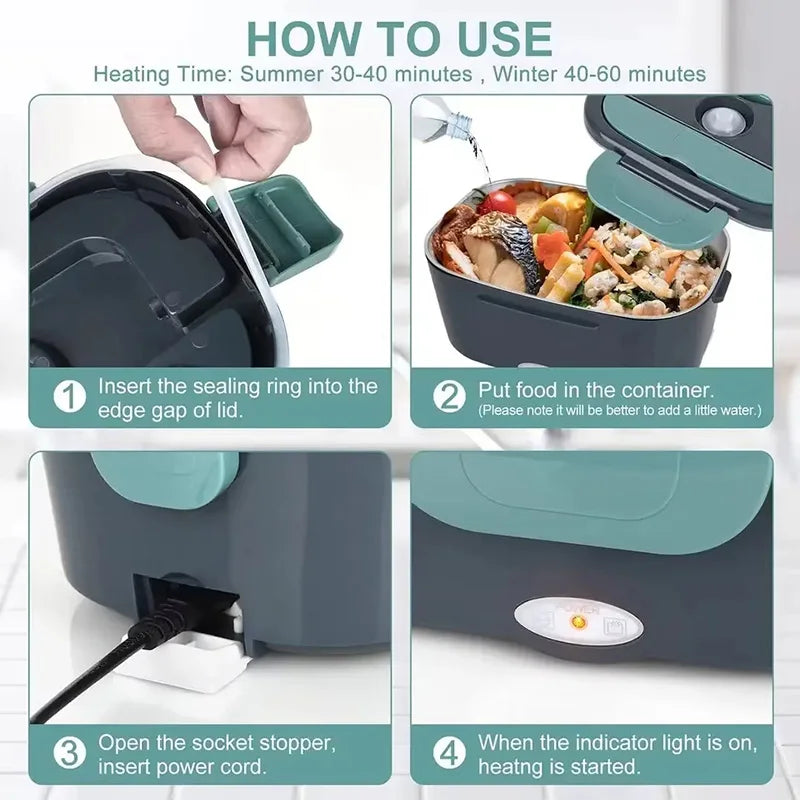 HOW TO USE

Heating Time: Summer 30-40 minutes , Winter 40-60 minutes

1 Insert the sealing ring into the edge gap of lid.

2 Put food in the container.
(Please note it will be better to add a little water.)

POWER

3 Open the socket stopper, insert power cord.

4 When the indicator light is on, heatng is started.