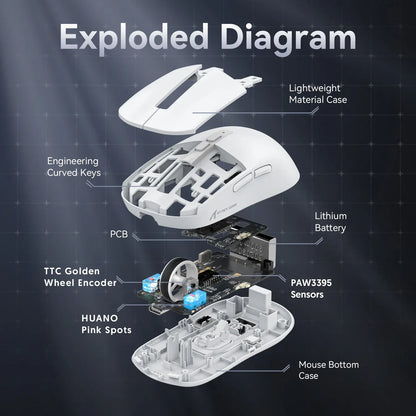 Exploded Diagram

Lightweight Material Case

Engineering Curved Keys

Lithium Battery

PCB

TTC Golden Wheel Encoder

PAW3395 Sensors

HUANO Pink Spots

Mouse Bottom Case