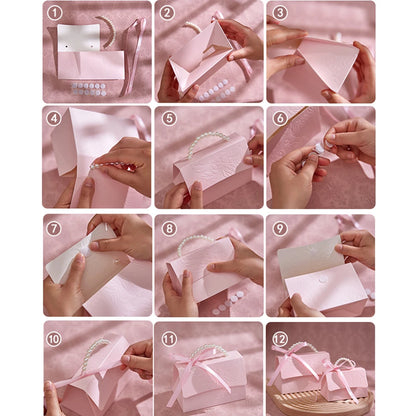 1
2
3
4
5
6
7
8
9
10
11
12