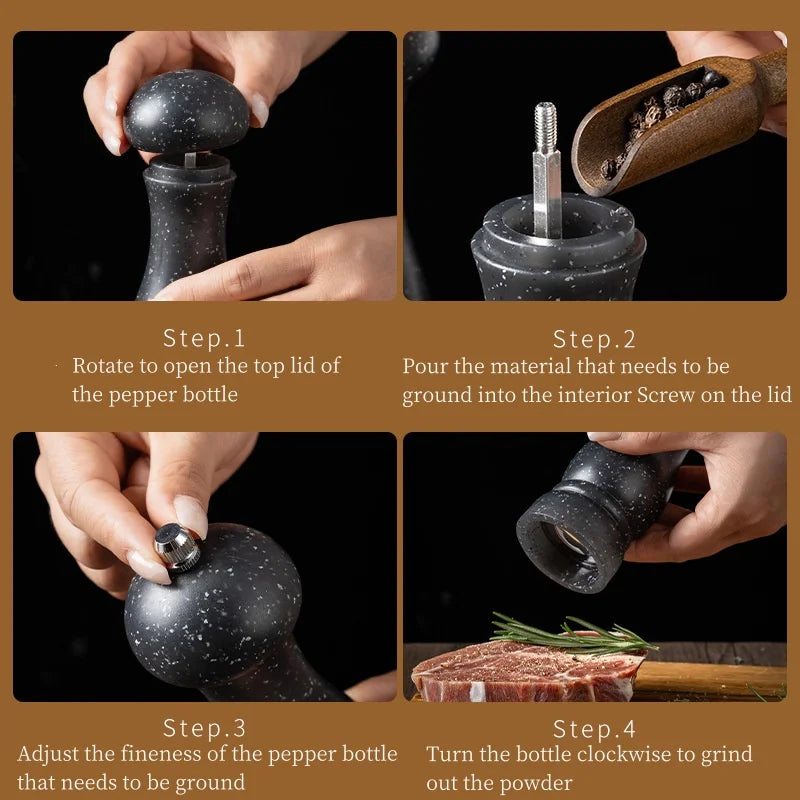 Step.1
Rotate to open the top lid of the pepper bottle

Step.2
Pour the material that needs to be ground into the interior Screw on the lid

Step.3
Adjust the fineness of the pepper bottle that needs to be ground

Step.4
Turn the bottle clockwise to grind out the powder