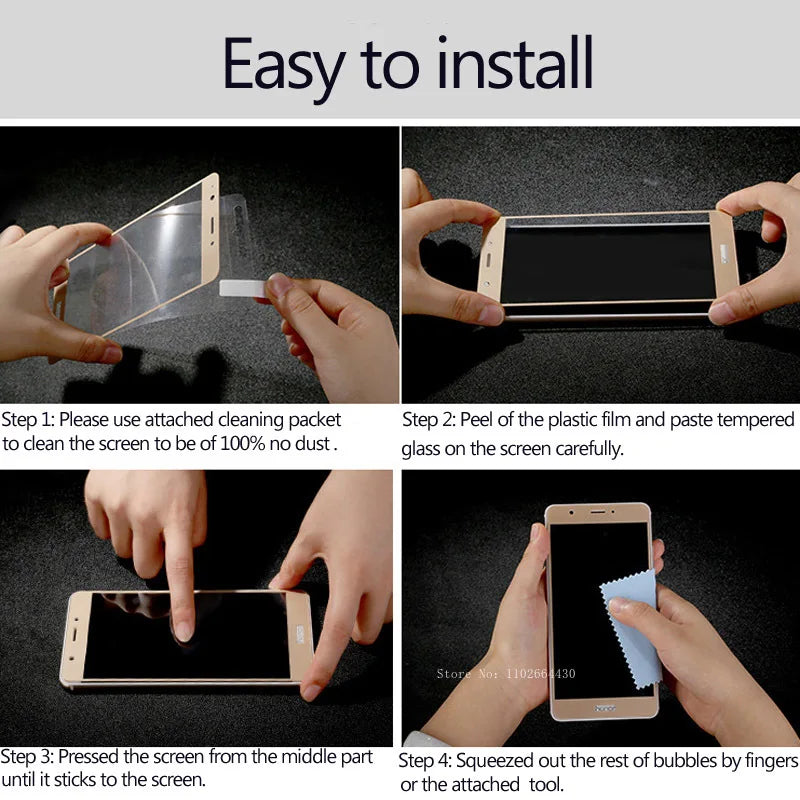 Easy to install

Step 1: Please use attached cleaning packet to clean the screen to be of 100% no dust .

Step 2: Peel of the plastic film and paste tempered glass on the screen carefully.

Step 3: Pressed the screen from the middle part until it sticks to the screen.

Store No: 1102664430

honor

Step 4: Squeezed out the rest of bubbles by fingers or the attached tool.